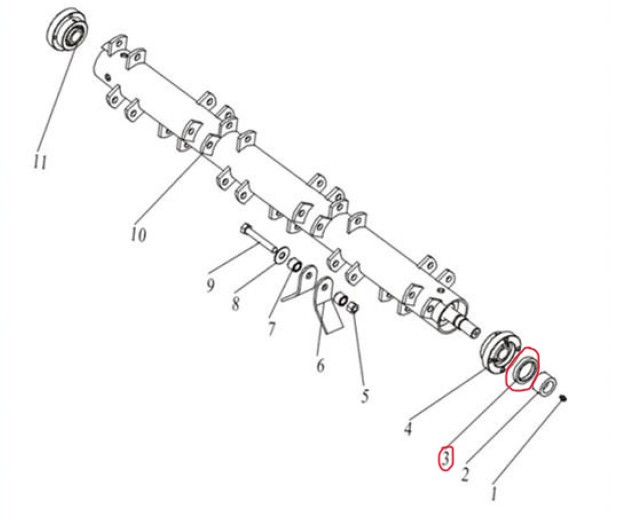 11
10
9
8
7
6
5
4
3
2
1