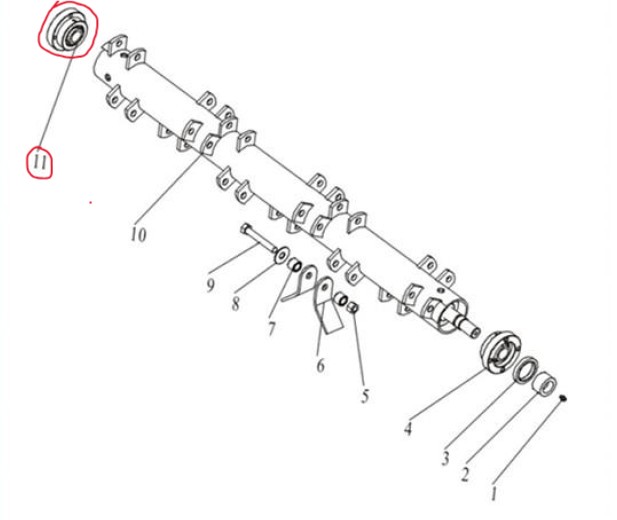 11
10
9
8
7
6
5
4
3
2
1