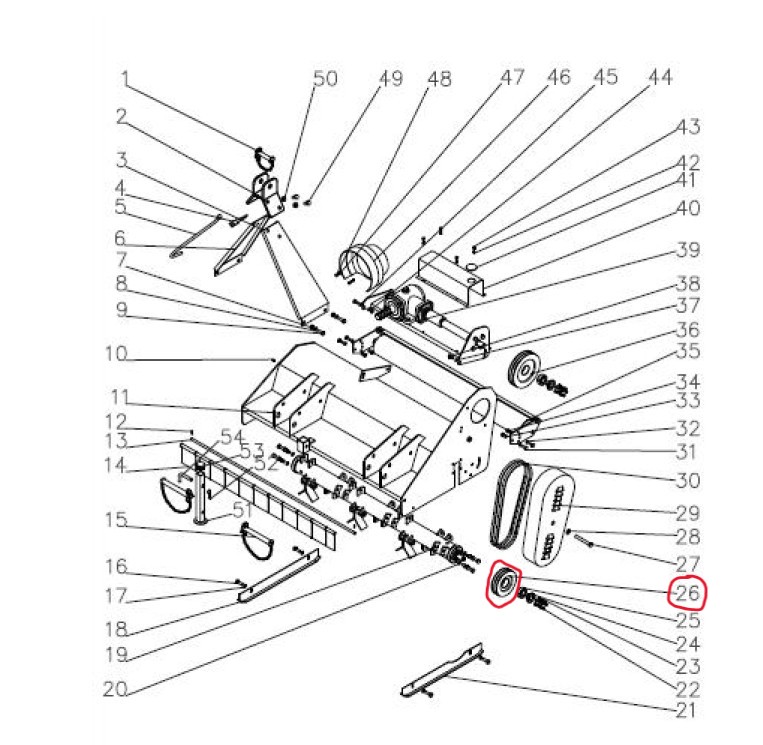 1
2
3
4
5
6
7
8
9
10
11
12
13
14
15
16
17
18
19
20
50
49
48
47
46
45
44
43
42
41
40
39
38
37
36
35
34
33
32
31
30
29
28
27
26
25
24
23
22
21
54
53
52
51